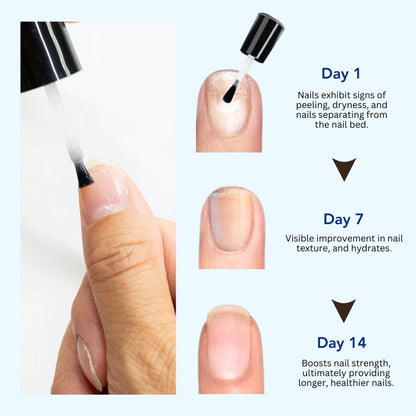 Day 1

Nails exhibit signs of peeling, dryness, and nails separating from the nail bed.

Day 7

Visible improvement in nail texture, and hydrates.

Day 14

Boosts nail strength, ultimately providing longer, healthier nails.