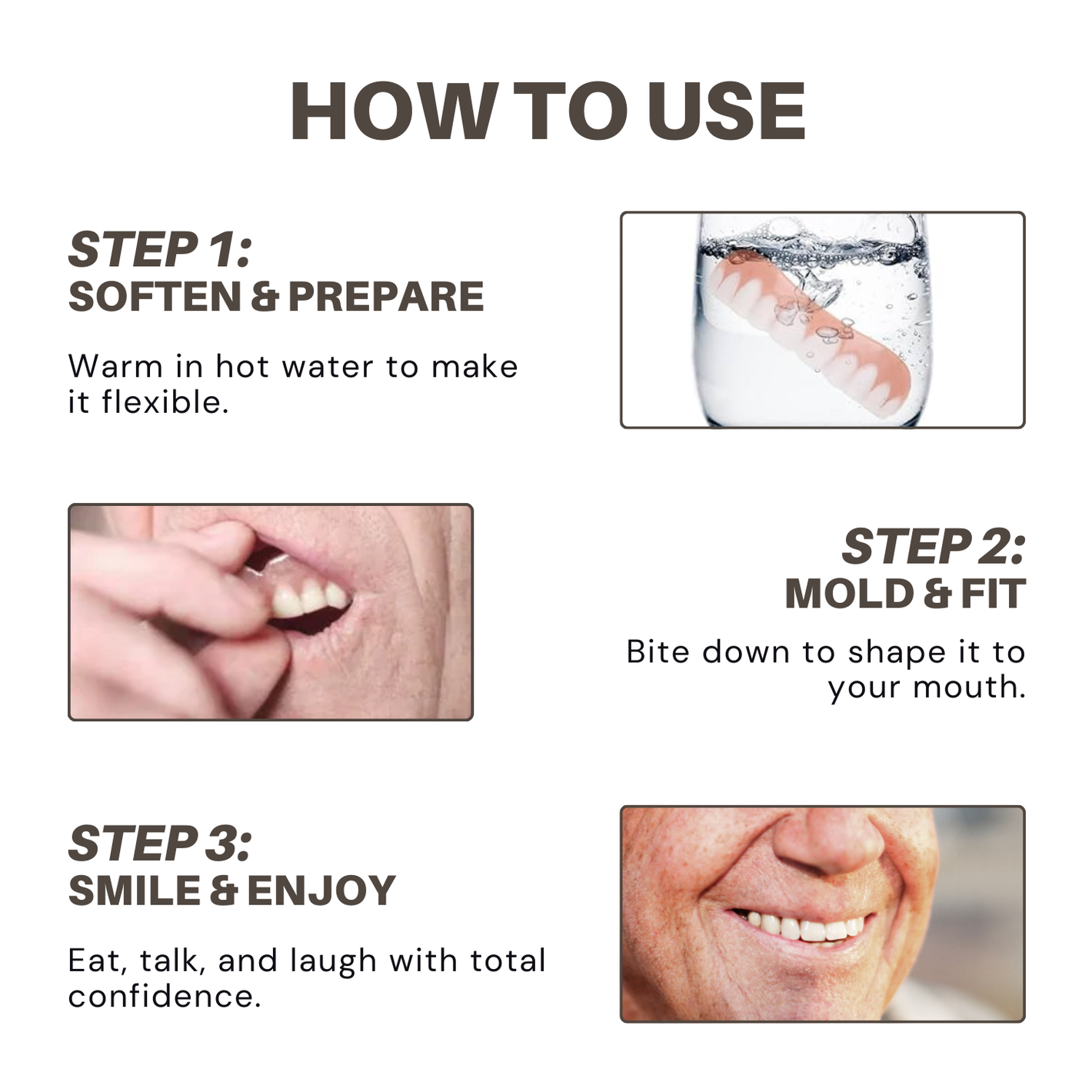 HOW TO USE

STEP 1:
SOFTEN & PREPARE

Warm in hot water to make it flexible.

STEP 2:
MOLD & FIT

Bite down to shape it to your mouth.

STEP 3:
SMILE & ENJOY

Eat, talk, and laugh with total confidence.