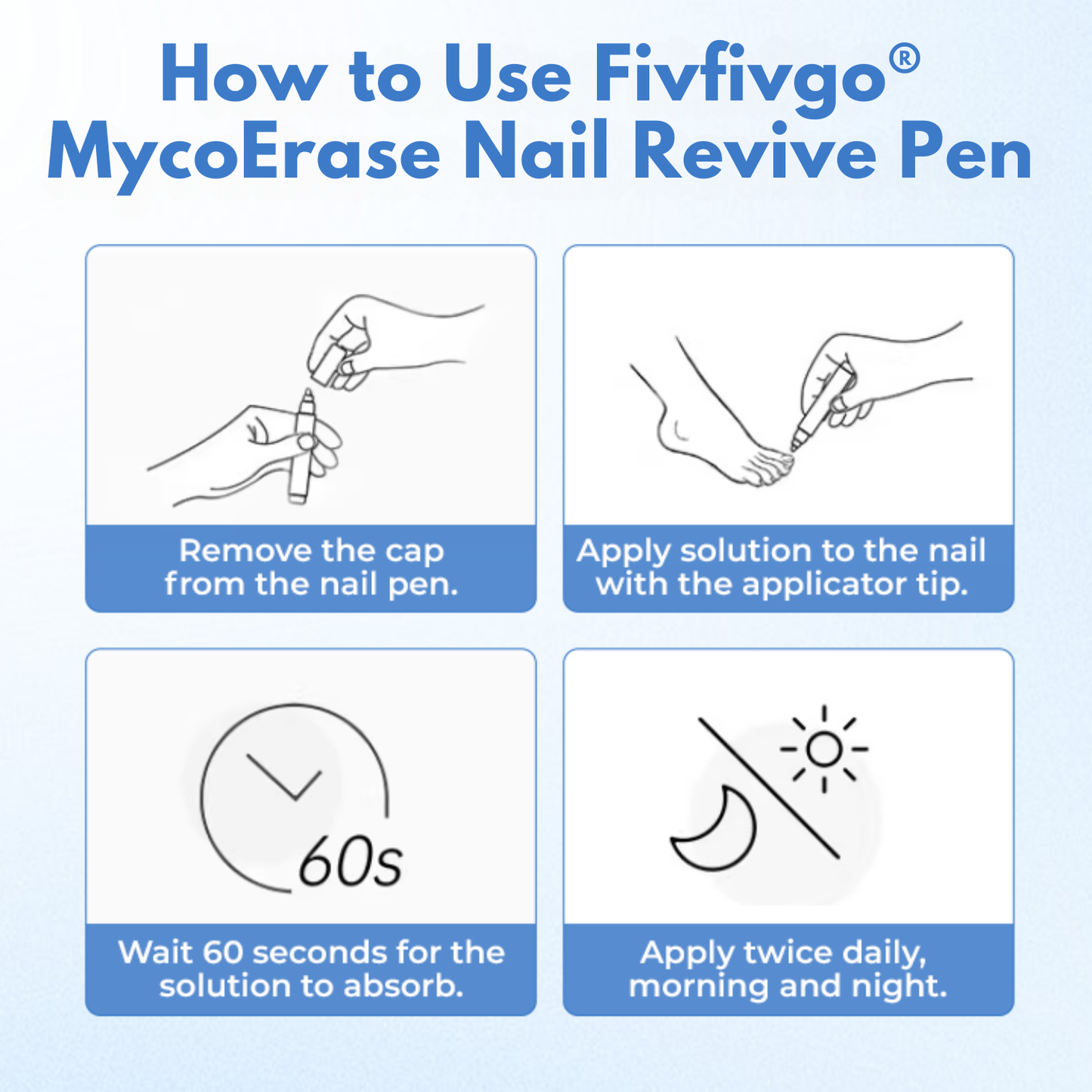 How to Use Fivfivgo® MycoErase Nail Revive Pen

Remove the cap from the nail pen.

Apply solution to the nail with the applicator tip.

60s

Wait 60 seconds for the solution to absorb.

Apply twice daily, morning and night.